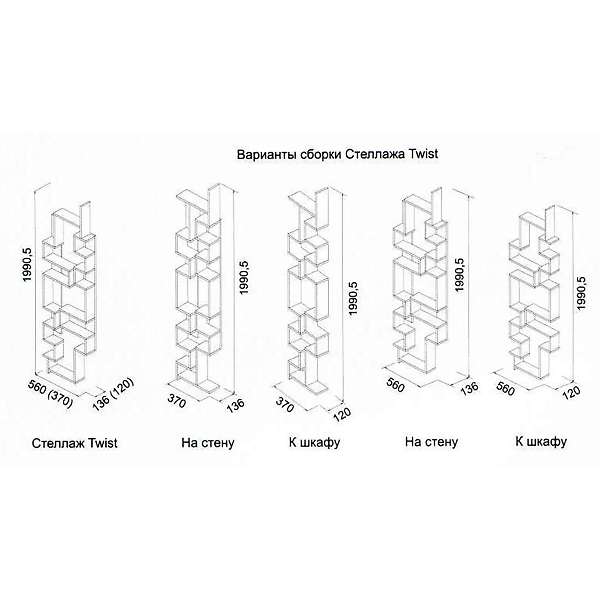 Варианты сборки Стеллажа Twist

1990,5
560 (370)
136 (120)
Стеллаж Twist

1990,5
370
136
На стену

1990,5
370
120
К шкафу

1990,5
560
136
На стену

1990,5
560
120
К шкафу