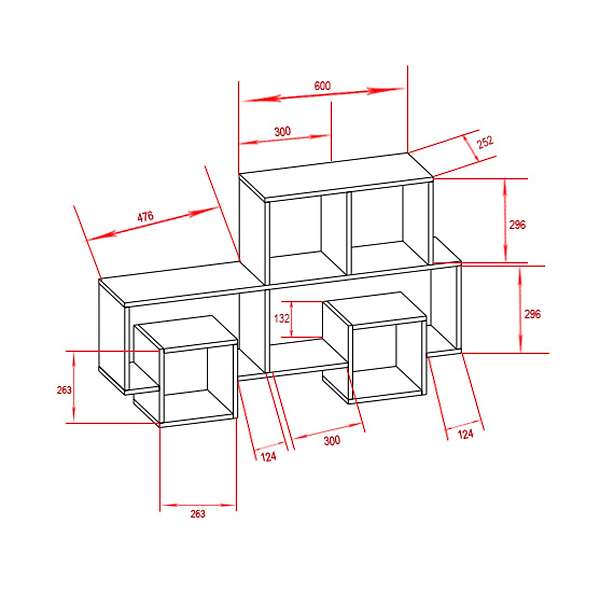 600
300
252
476
296
296
132
263
124
300
124
263